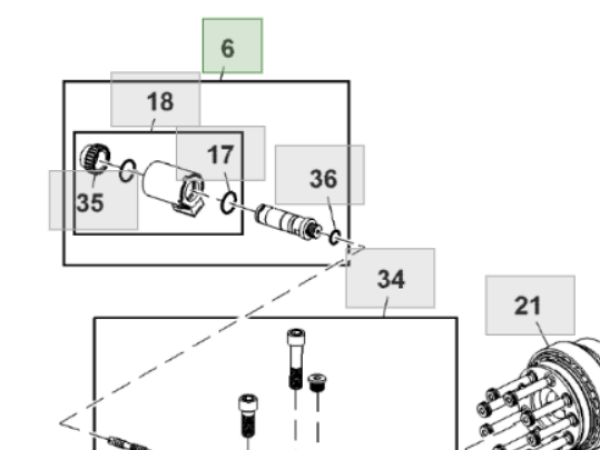 6
18
17
36
35
34
21