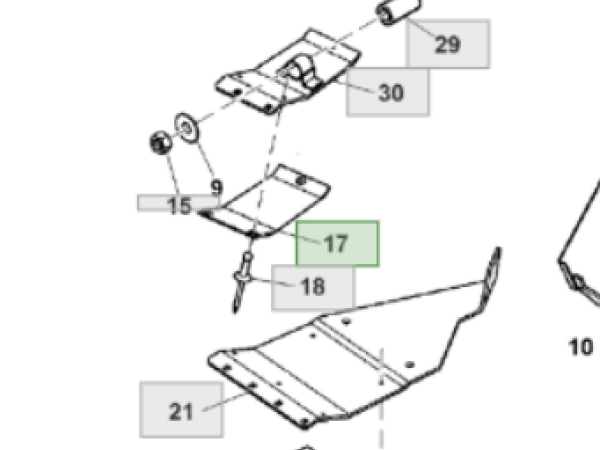 29
30
9
15
17
18
10
21