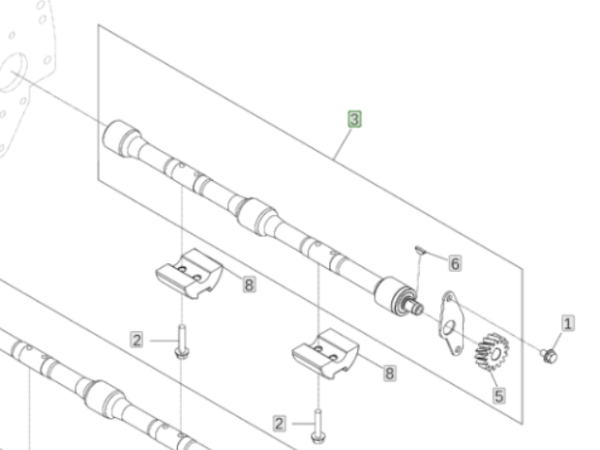 3
6
8
1
2
8
5
2